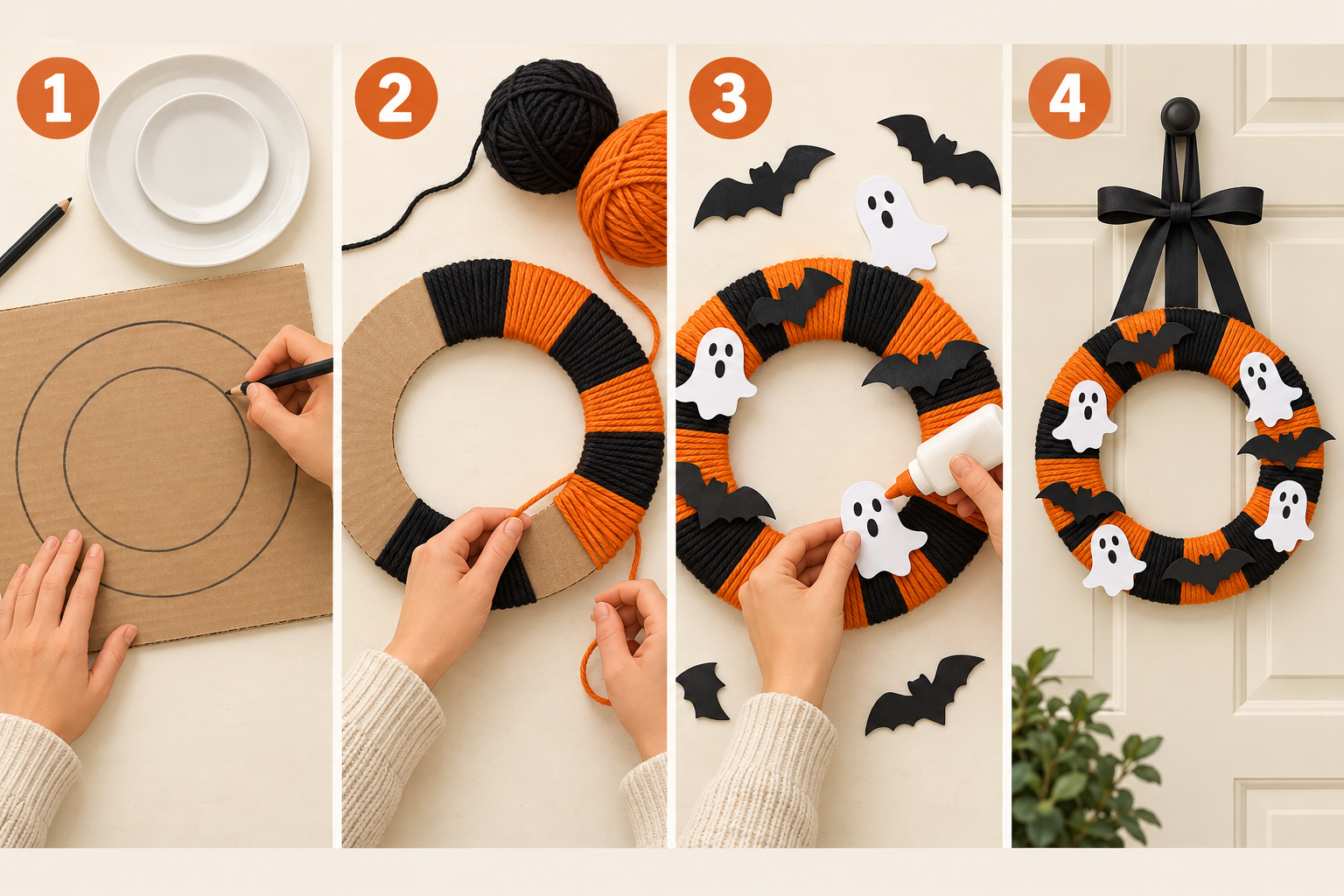 1

2

3

4