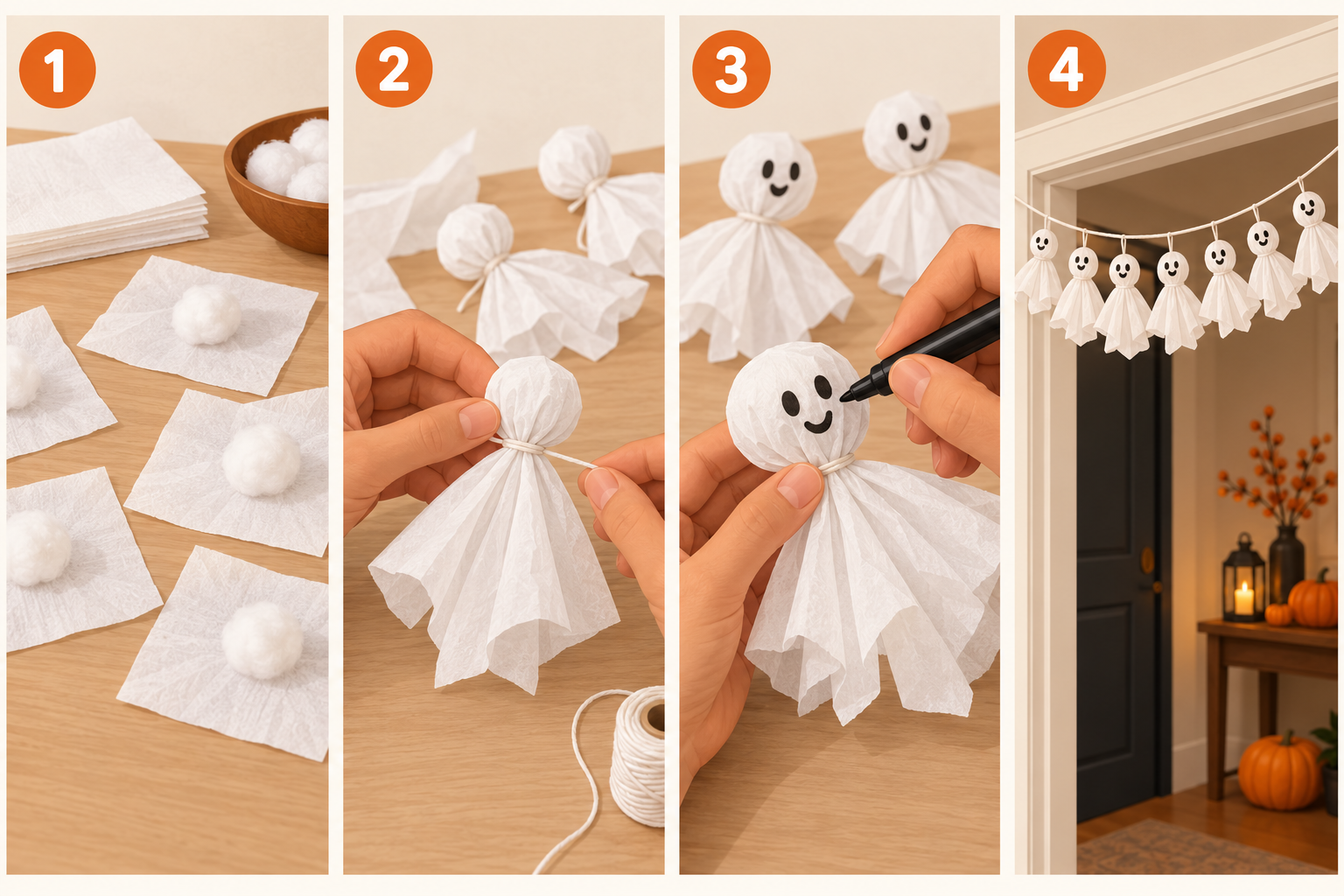 1

2

3

4